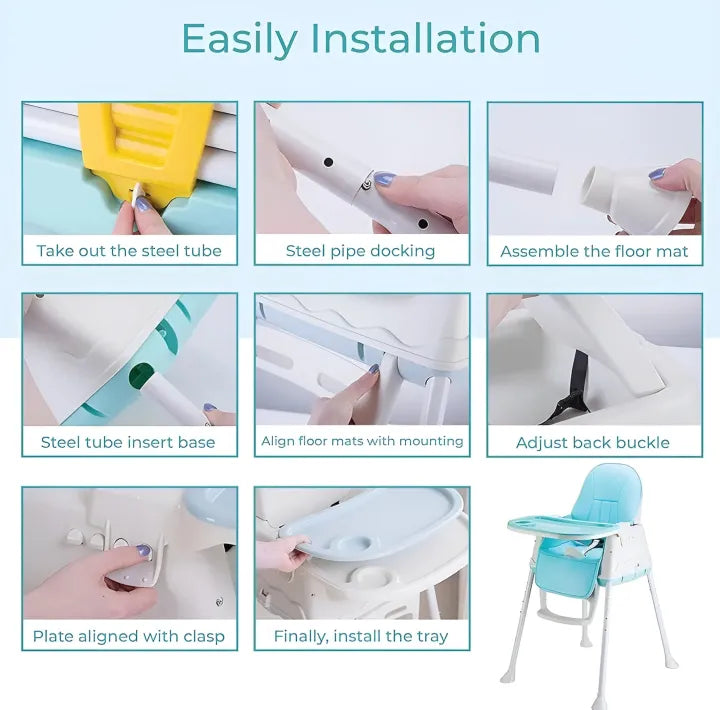 Easily Installation

Take out the steel tube

Steel pipe docking

Assemble the floor mat

Steel tube insert base

Align floor mats with mounting

Adjust back buckle

Plate aligned with clasp

Finally, install the tray