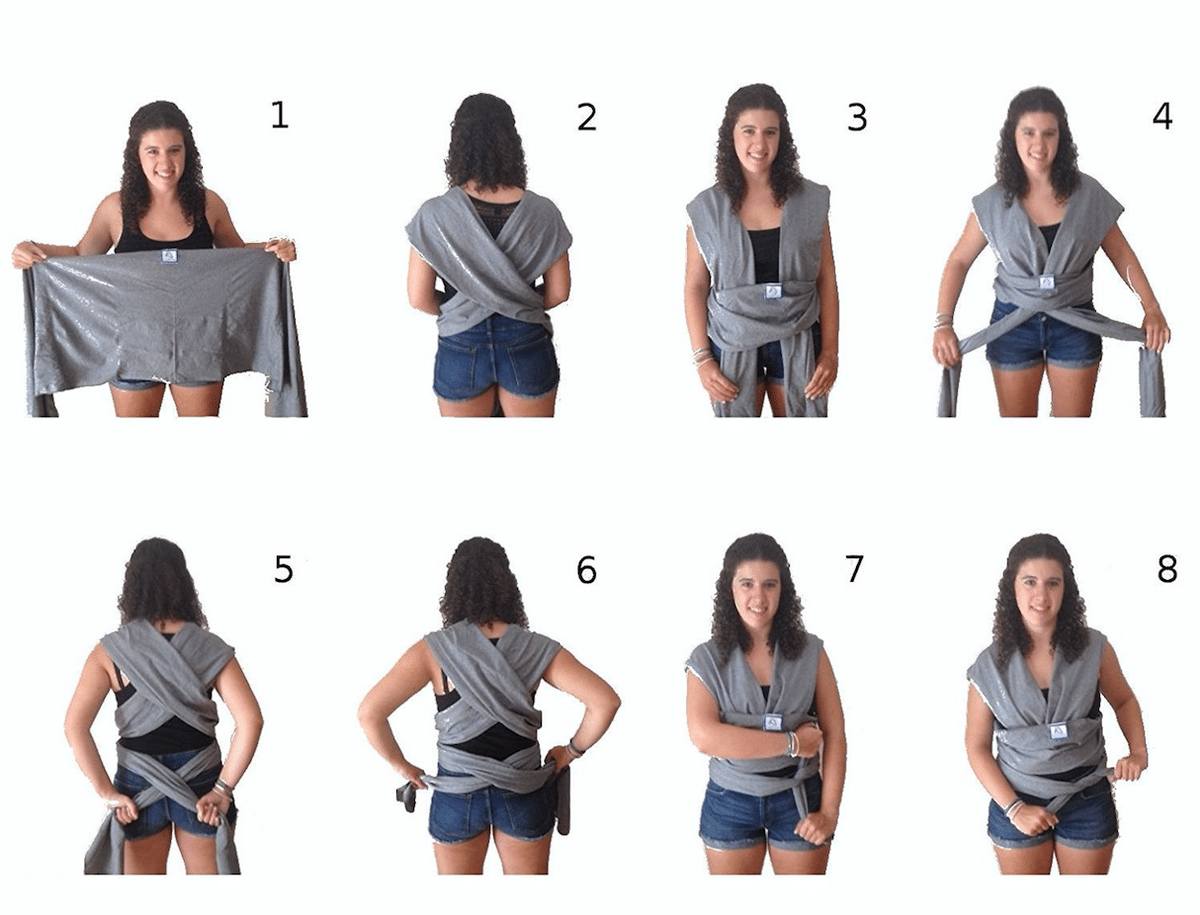 1

2

3

4

5

6

7

8